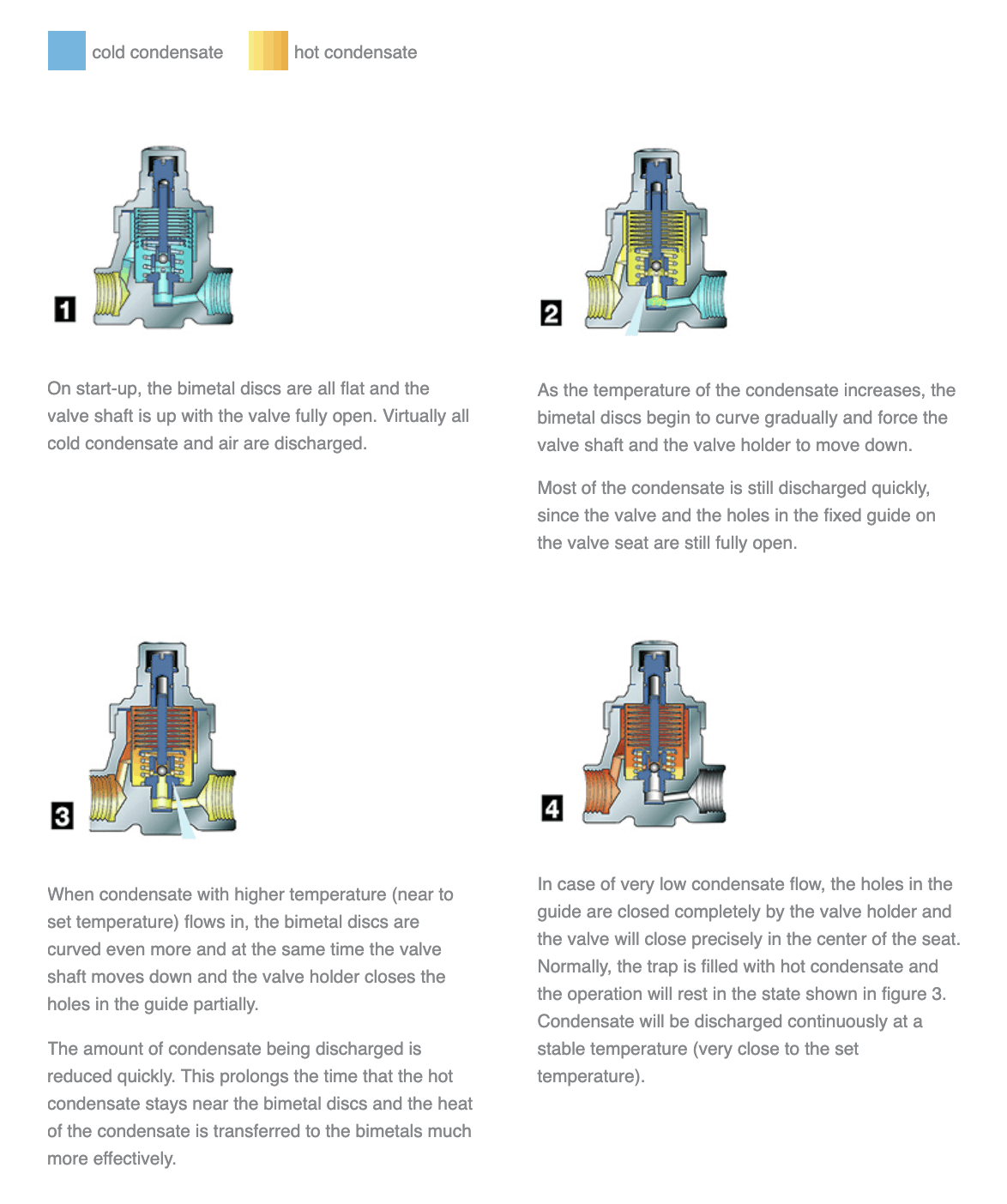 cold condensate hot condensate

1

On start-up, the bimetal discs are all flat and the valve shaft is up with the valve fully open. Virtually all cold condensate and air are discharged.

2

As the temperature of the condensate increases, the bimetal discs begin to curve gradually and force the valve shaft and the valve holder to move down.

Most of the condensate is still discharged quickly, since the valve and the holes in the fixed guide on the valve seat are still fully open.

3

When condensate with higher temperature (near to set temperature) flows in, the bimetal discs are curved even more and at the same time the valve shaft moves down and the valve holder closes the holes in the guide partially.

The amount of condensate being discharged is reduced quickly. This prolongs the time that the hot condensate stays near the bimetal discs and the heat of the condensate is transferred to the bimetals much more effectively.

4

In case of very low condensate flow, the holes in the guide are closed completely by the valve holder and the valve will close precisely in the center of the seat. Normally, the trap is filled with hot condensate and the operation will rest in the state shown in figure 3. Condensate will be discharged continuously at a stable temperature (very close to the set temperature).