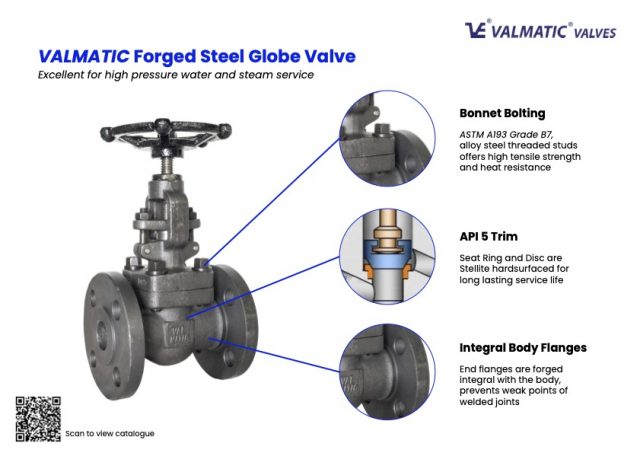 VALMATIC® VALVES

VALMATIC Forged Steel Globe Valve

Excellent for high pressure water and steam service

Bonnet Bolting

ASTM A193 Grade B7, alloy steel threaded studs offers high tensile strength and heat resistance

API 5 Trim

Seat Ring and Disc are Stellite hardsurfaced for long lasting service life

Integral Body Flanges

End flanges are forged integral with the body, prevents weak points of welded joints

Scan to view catalogue